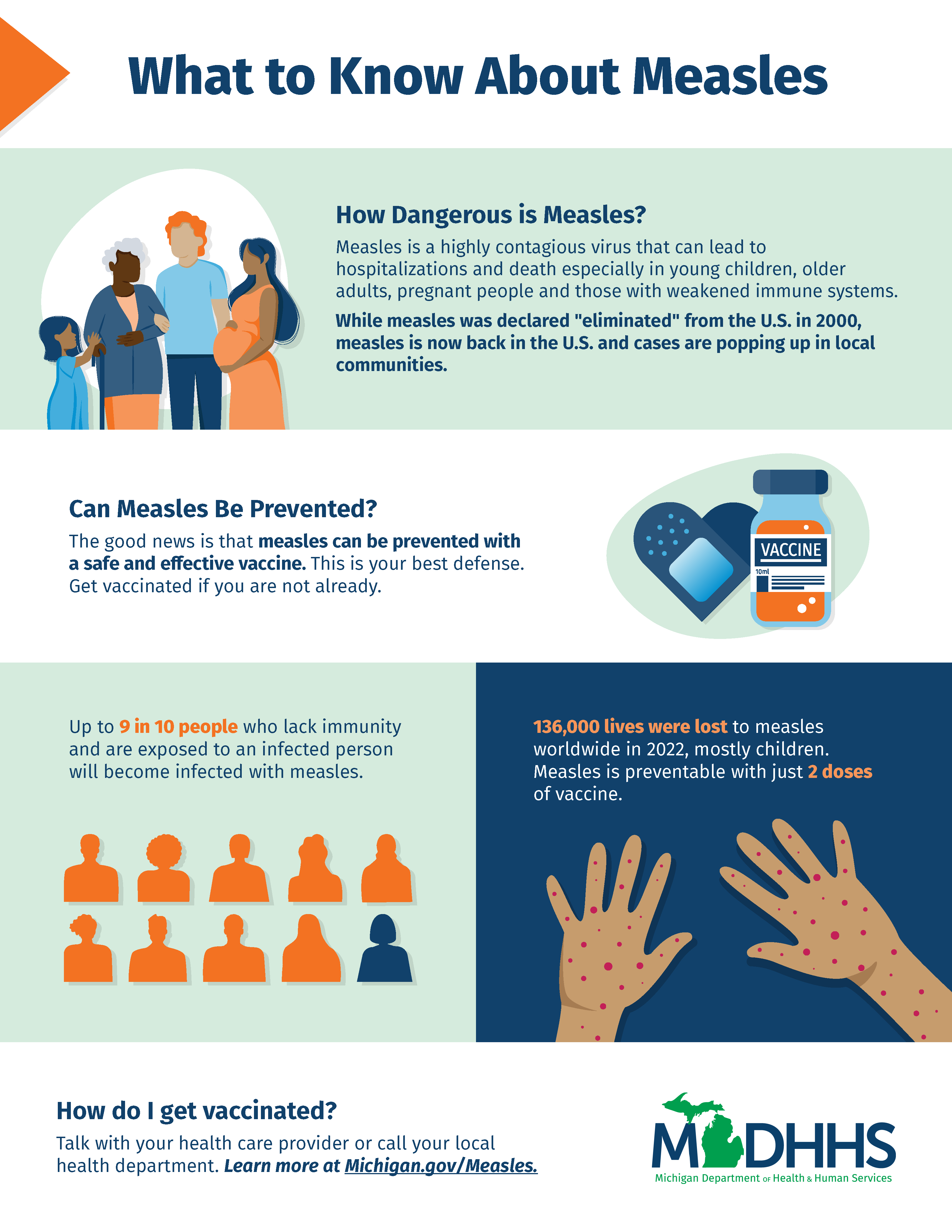 What to Know About Measles

How Dangerous is Measles?

Measles is a highly contagious virus that can lead to hospitalizations and death especially in young children, older adults, pregnant people and those with weakened immune systems.

While measles was declared "eliminated" from the U.S. in 2000, measles is now back in the U.S. and cases are popping up in local communities.

Can Measles Be Prevented?

The good news is that measles can be prevented with a safe and effective vaccine. This is your best defense. Get vaccinated if you are not already.

VACCINE
10ml

Up to 9 in 10 people who lack immunity and are exposed to an infected person will become infected with measles.

136,000 lives were lost to measles worldwide in 2022, mostly children. Measles is preventable with just 2 doses of vaccine.

How do I get vaccinated?

Talk with your health care provider or call your local health department. Learn more at Michigan.gov/Measles.

MDHHS
Michigan Department of Health & Human Services